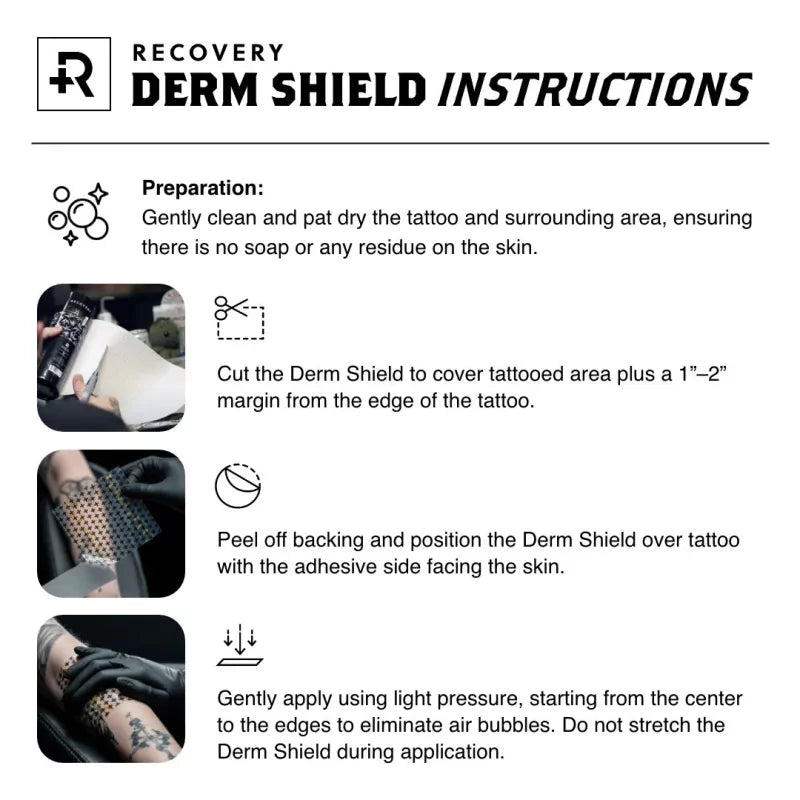 +R

RECOVERY
DERM SHIELD INSTRUCTIONS

Preparation:
Gently clean and pat dry the tattoo and surrounding area, ensuring there is no soap or any residue on the skin.

Cut the Derm Shield to cover tattooed area plus a 1”–2” margin from the edge of the tattoo.

Peel off backing and position the Derm Shield over tattoo with the adhesive side facing the skin.

Gently apply using light pressure, starting from the center to the edges to eliminate air bubbles. Do not stretch the Derm Shield during application.